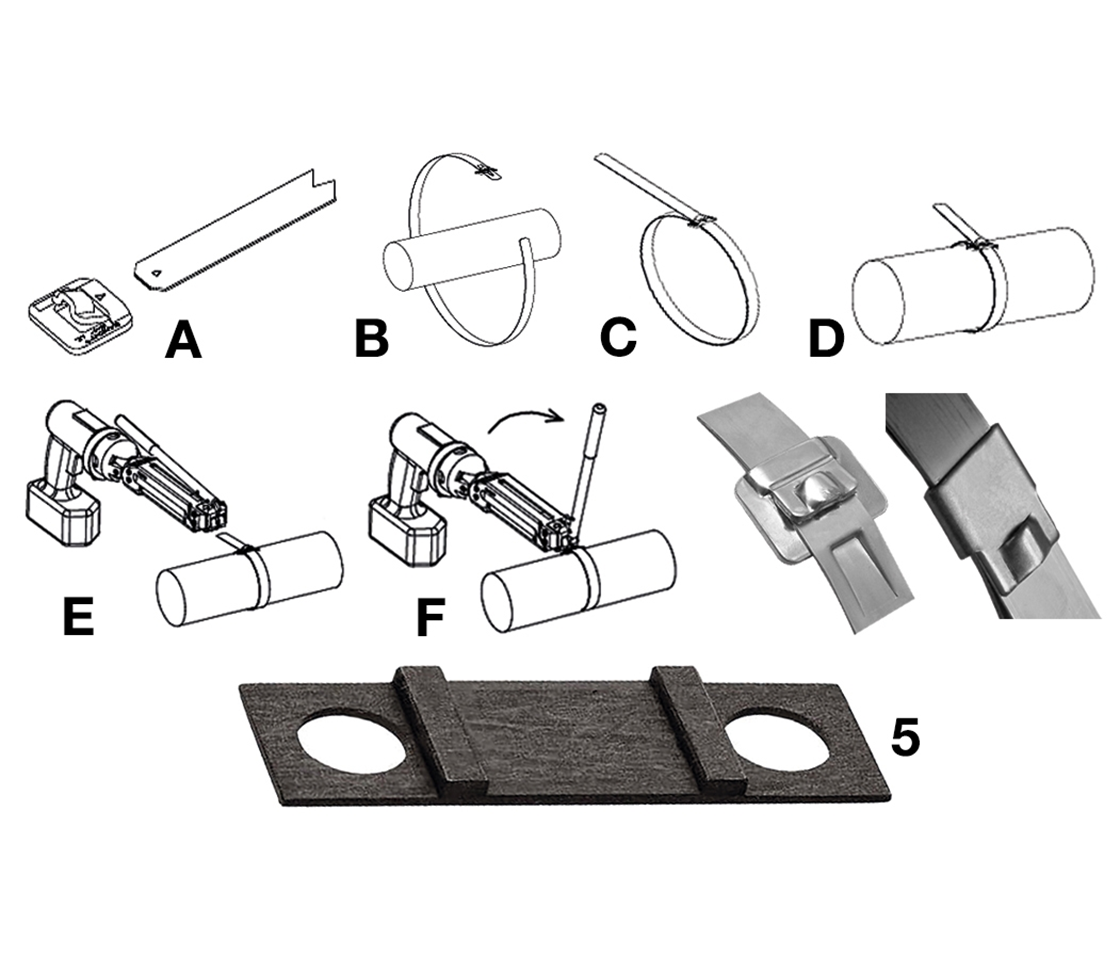 A
B
C
D
E
F
5