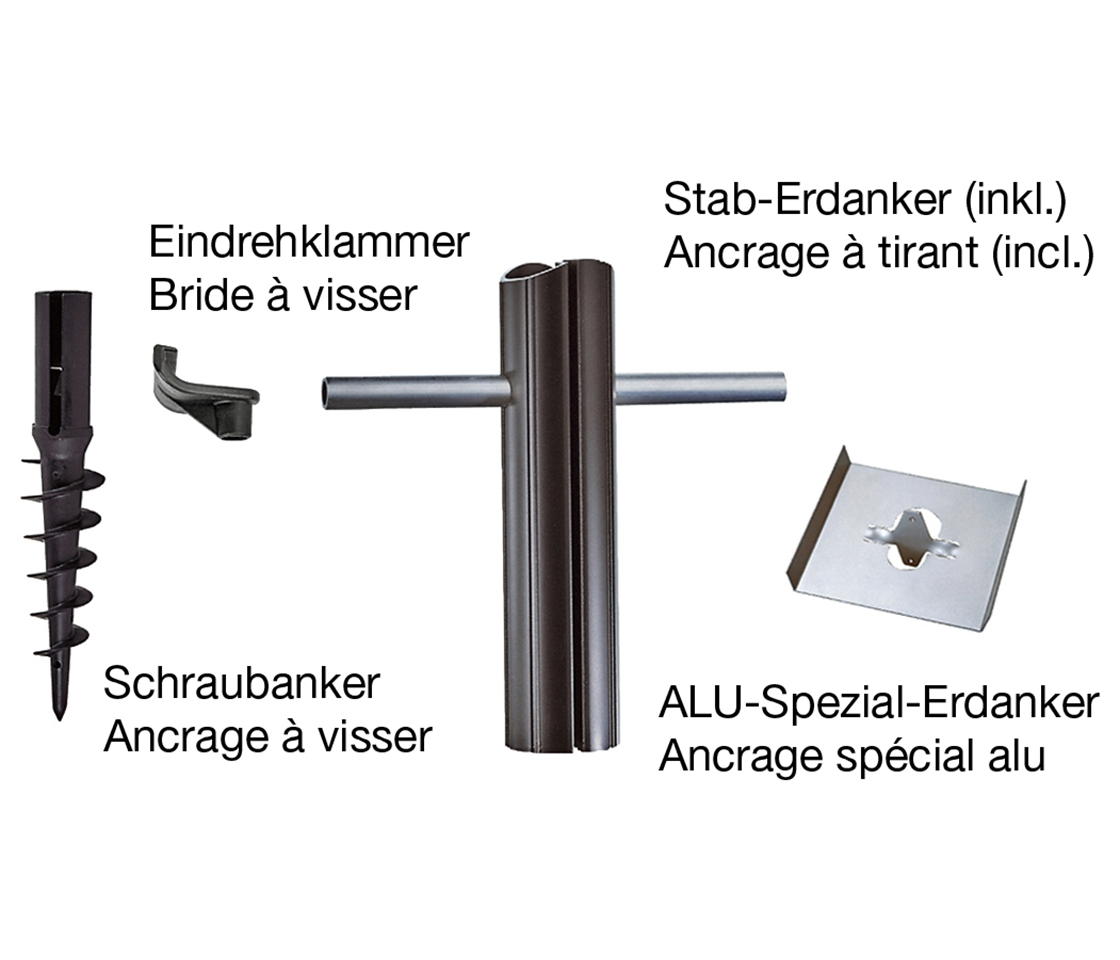 Eindrehklammer
Bride à visser

Stab-Erdanker (inkl.)
Ancrage à tirant (incl.)

Schraubanker
Ancrage à visser

ALU-Spezial-Erdanker
Ancrage spécial alu